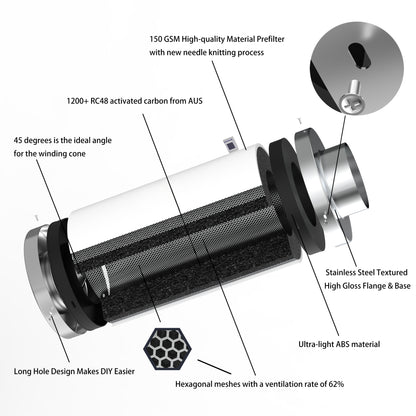 150 GSM High-quality Material Prefilter with new needle knitting process

1200+ RC48 activated carbon from AUS

45 degrees is the ideal angle for the winding cone

Stainless Steel Textured High Gloss Flange & Base

Ultra-light ABS material

Long Hole Design Makes DIY Easier

Hexagonal meshes with a ventilation rate of 62%