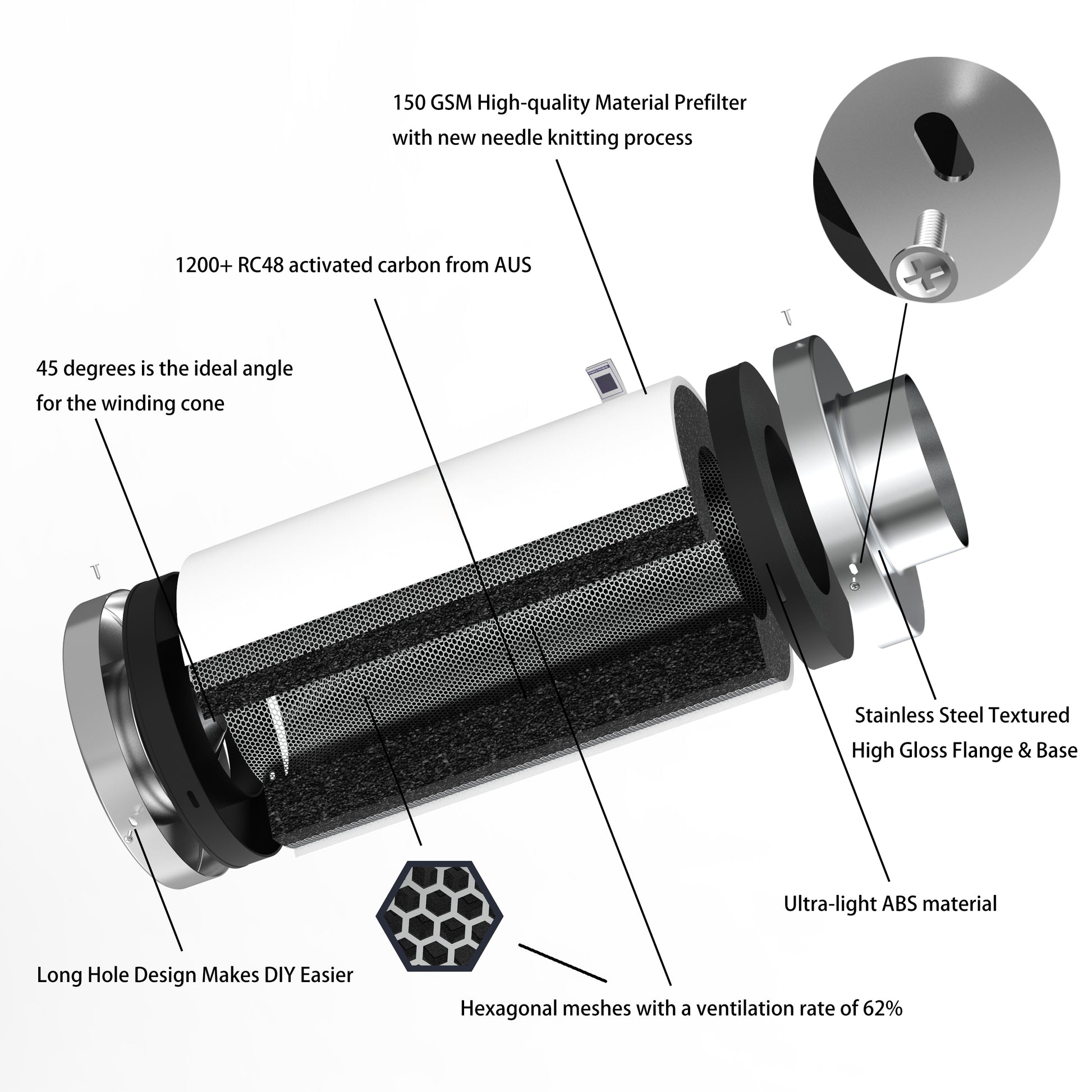 150 GSM High-quality Material Prefilter
with new needle knitting process

1200+ RC48 activated carbon from AUS

45 degrees is the ideal angle
for the winding cone

Stainless Steel Textured
High Gloss Flange & Base

Ultra-light ABS material

Long Hole Design Makes DIY Easier

Hexagonal meshes with a ventilation rate of 62%