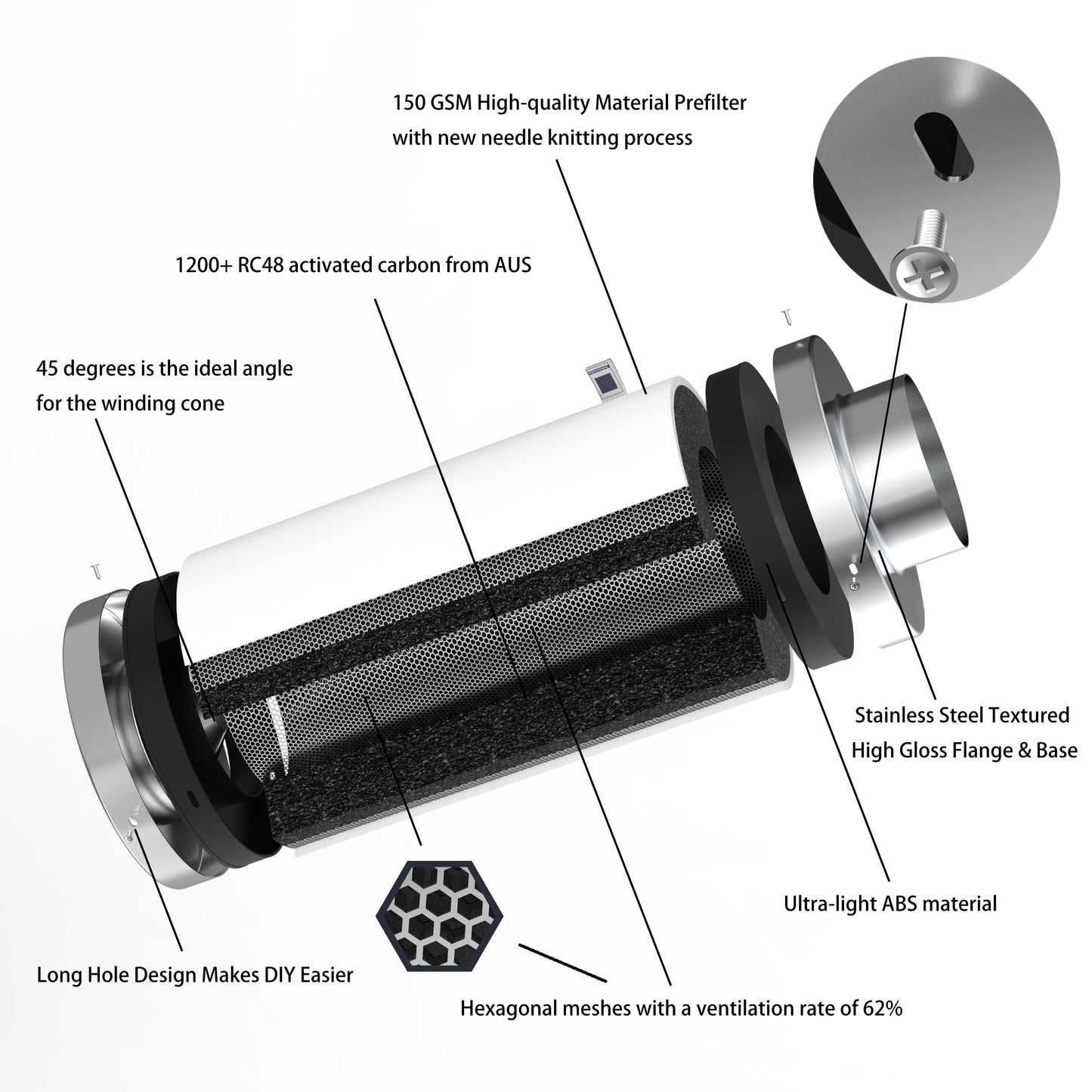 150 GSM High-quality Material Prefilter with new needle knitting process

1200+ RC48 activated carbon from AUS

45 degrees is the ideal angle for the winding cone

Stainless Steel Textured High Gloss Flange & Base

Ultra-light ABS material

Long Hole Design Makes DIY Easier

Hexagonal meshes with a ventilation rate of 62%