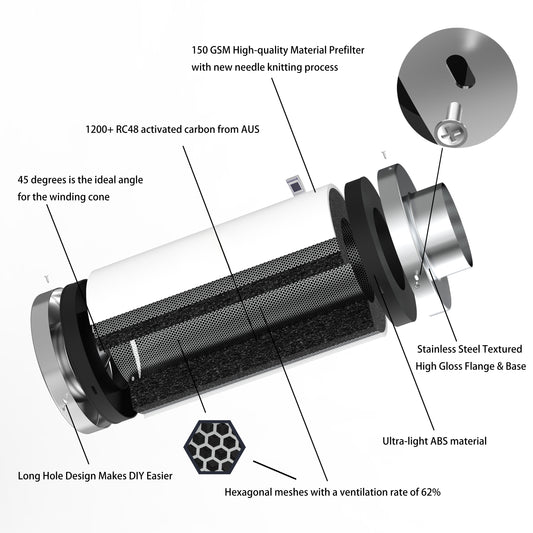 150 GSM High-quality Material Prefilter with new needle knitting process

1200+ RC48 activated carbon from AUS

45 degrees is the ideal angle for the winding cone

Stainless Steel Textured High Gloss Flange & Base

Ultra-light ABS material

Long Hole Design Makes DIY Easier

Hexagonal meshes with a ventilation rate of 62%